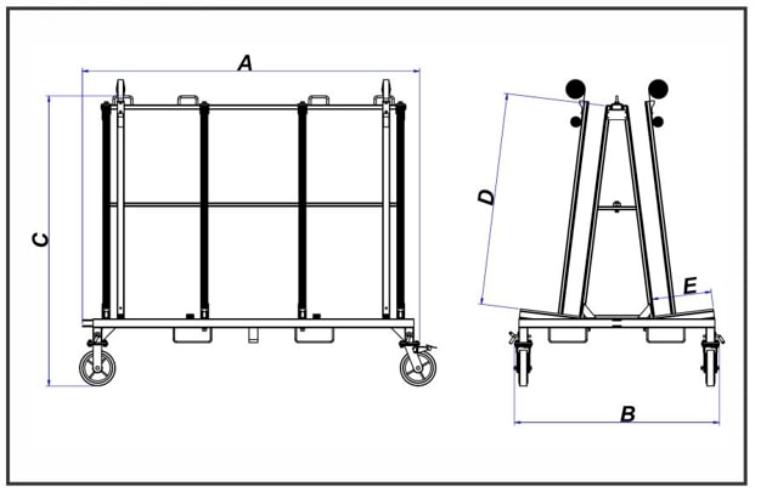 A
C
D
E
B