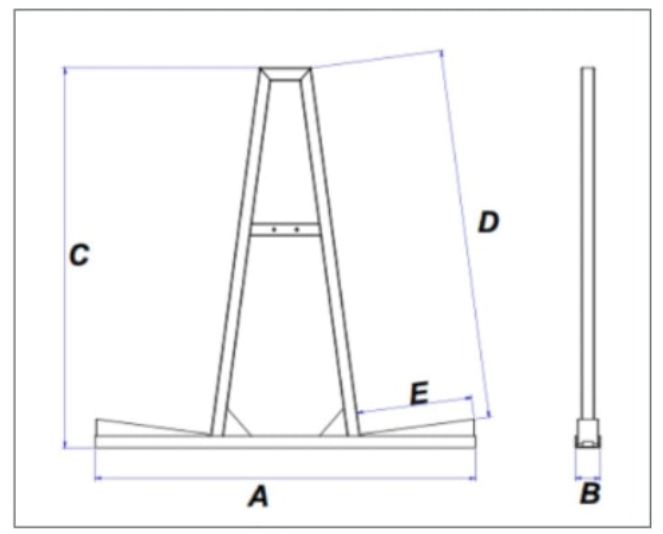 C
D
E
A
B