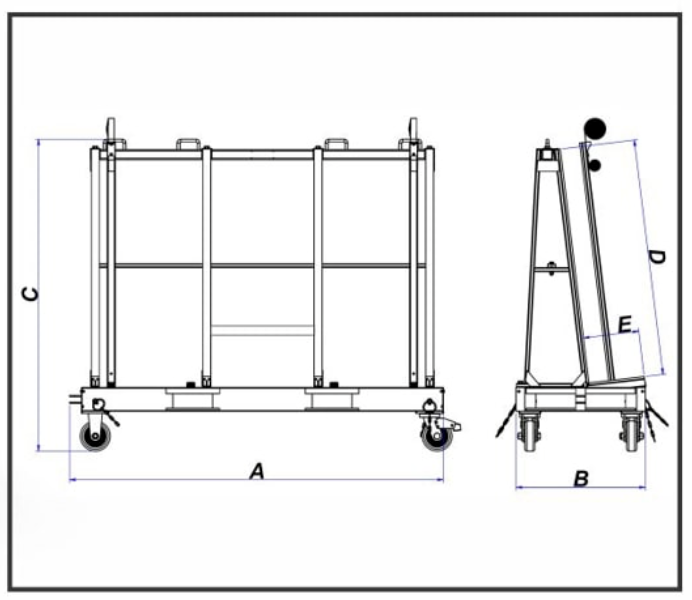 C
A
D
E
B