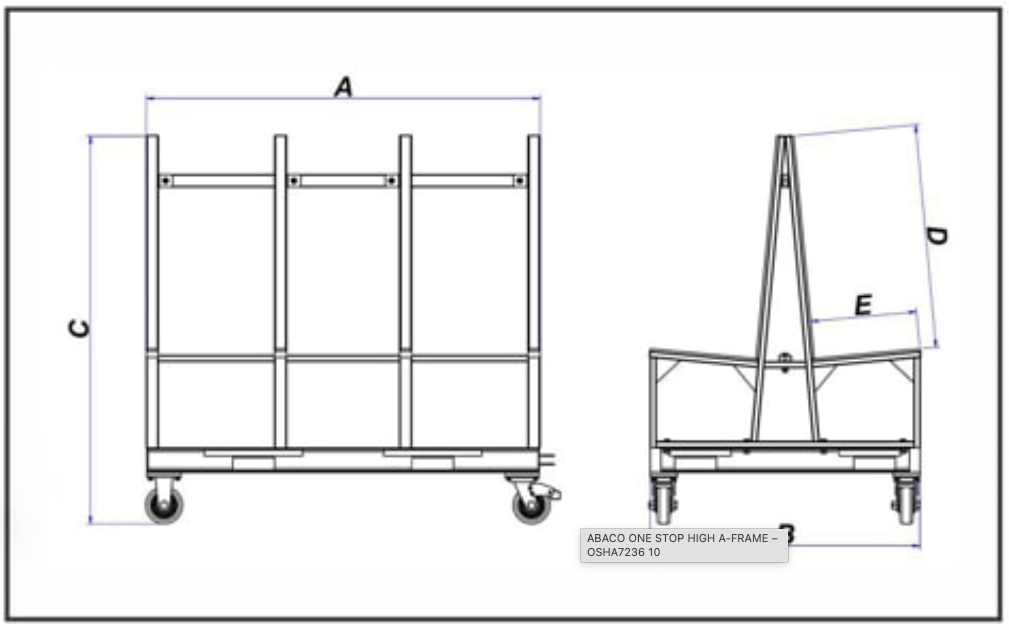 A

C

D

E

B

ABACO ONE STOP HIGH A-FRAME – OSHA7236 10