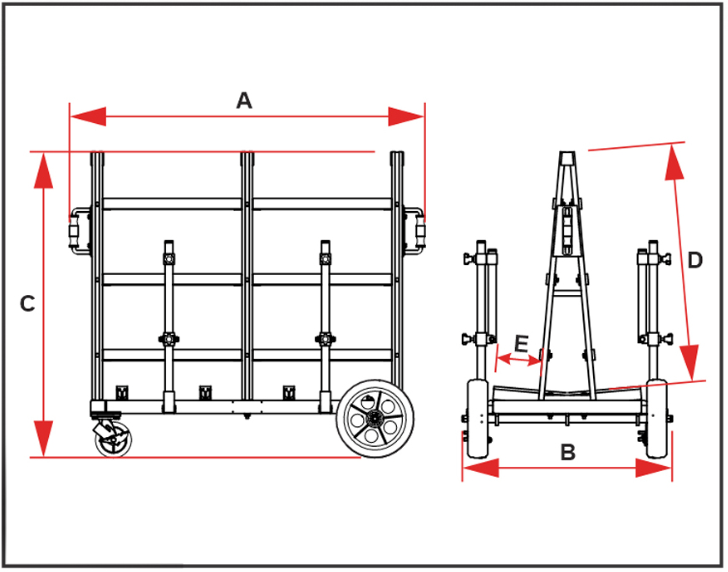 A
C
D
E
B