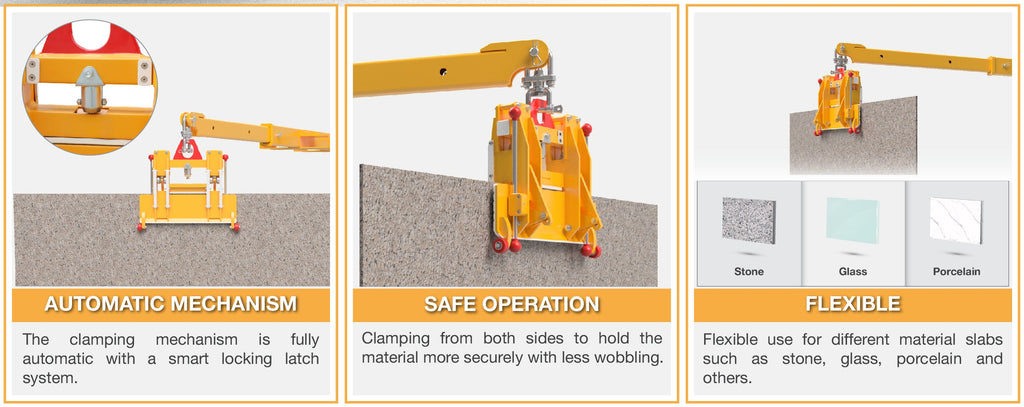 AUTOMATIC MECHANISM

The clamping mechanism is fully automatic with a smart locking latch system.

SAFE OPERATION

Clamping from both sides to hold the material more securely with less wobbling.

Stone

Glass

Porcelain

FLEXIBLE

Flexible use for different material slabs such as stone, glass, porcelain and others.