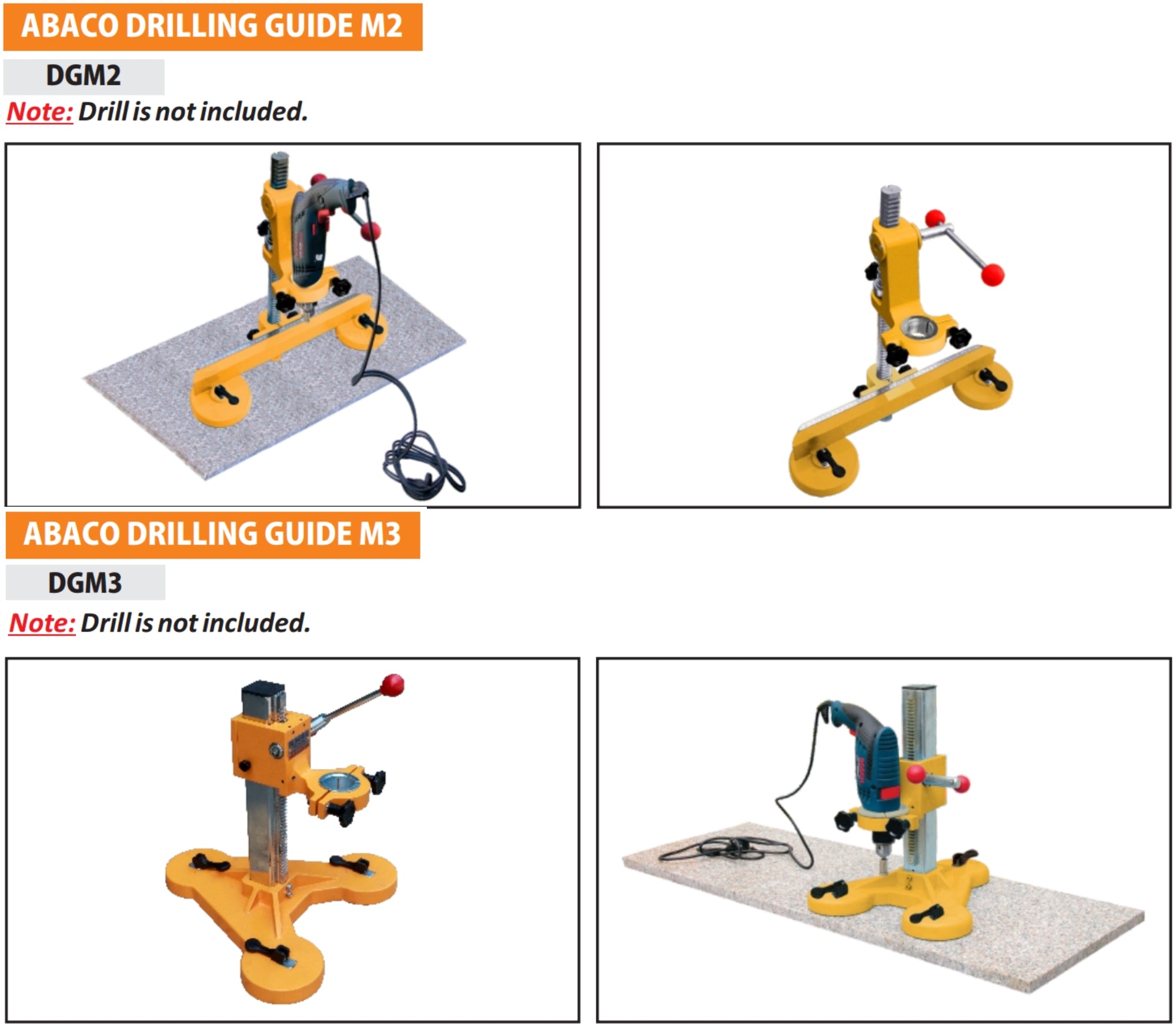 ABACO DRILLING GUIDE M2

DGM2

Note: Drill is not included.

ABACO DRILLING GUIDE M3

DGM3

Note: Drill is not included.